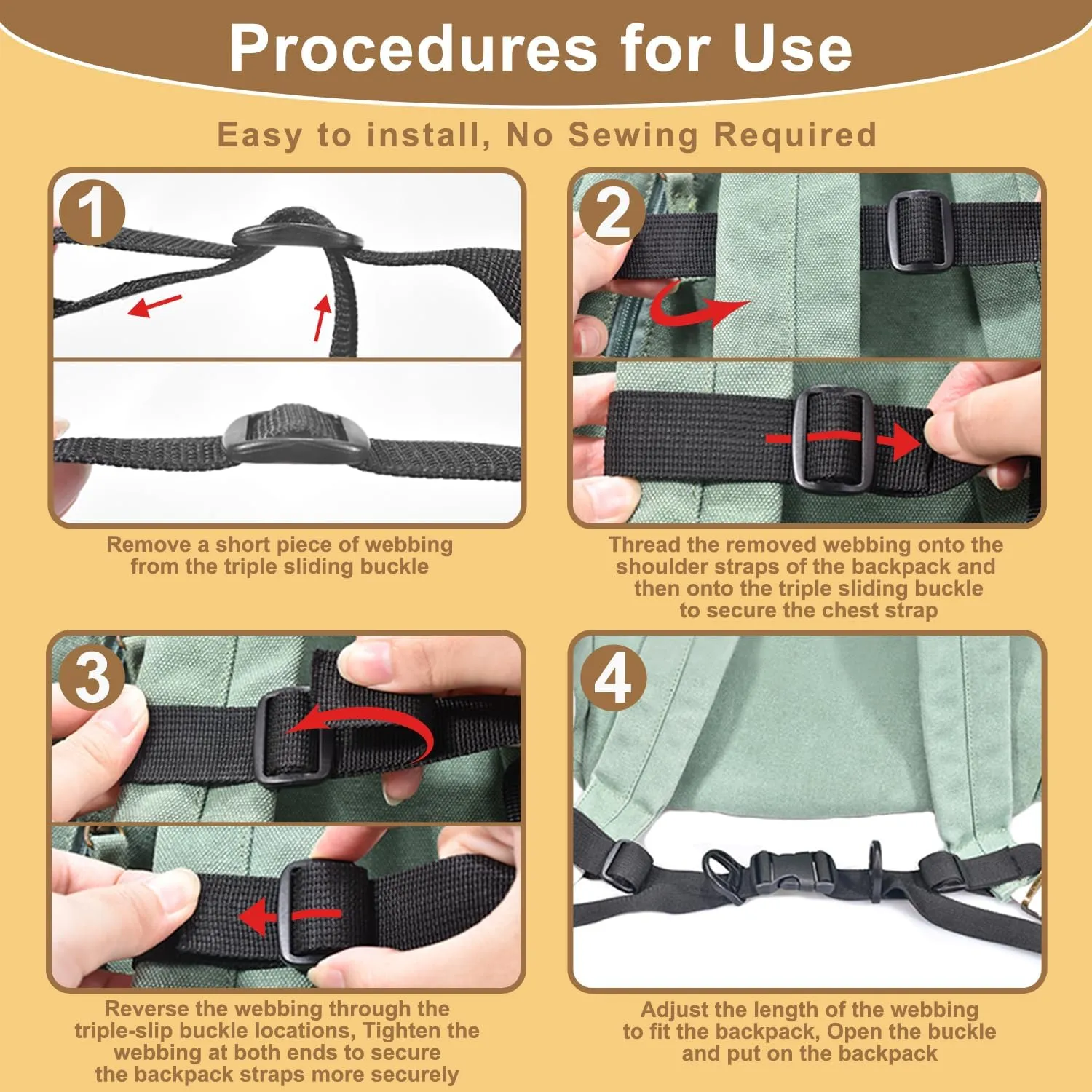 Procedures for Use

Easy to install, No Sewing Required

1

Remove a short piece of webbing from the triple sliding buckle

2

Thread the removed webbing onto the shoulder straps of the backpack and then onto the triple sliding buckle to secure the chest strap

3

Reverse the webbing through the triple-slip buckle locations, Tighten the webbing at both ends to secure the backpack straps more securely

4

Adjust the length of the webbing to fit the backpack, Open the buckle and put on the backpack